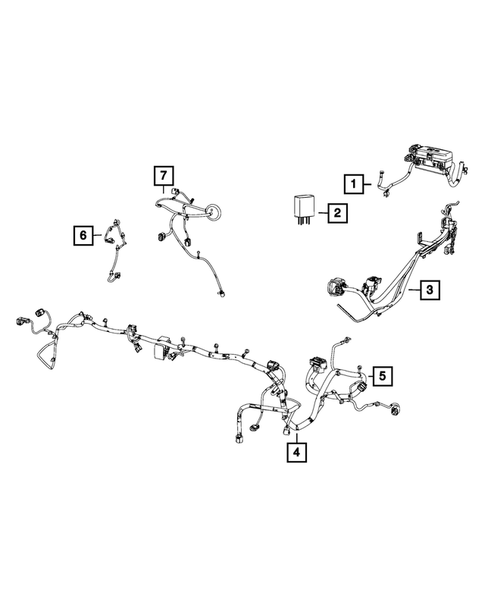 7
1
2
6
3
5
4