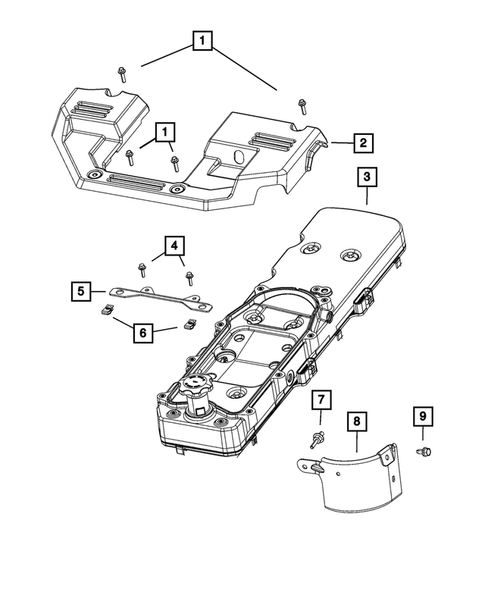 1
1
2
3
4
5
6
7
8
9