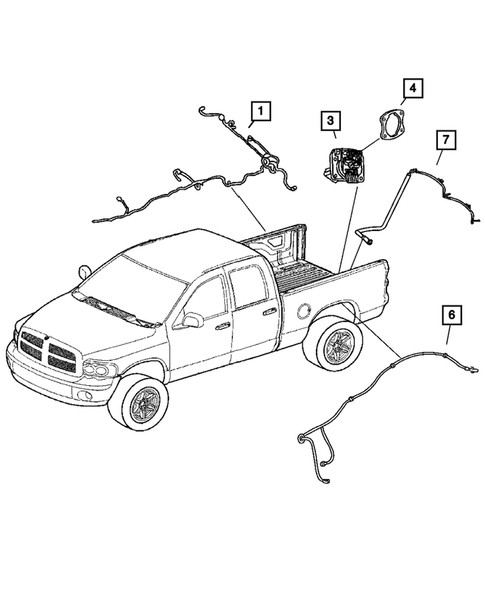 1
3
4
7
6