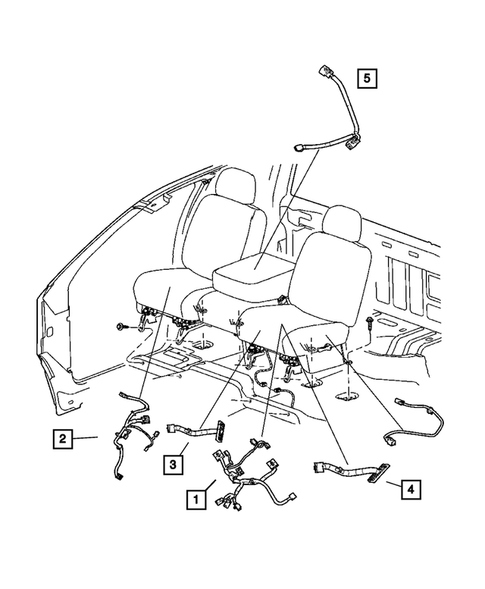 5

2

3

1

4