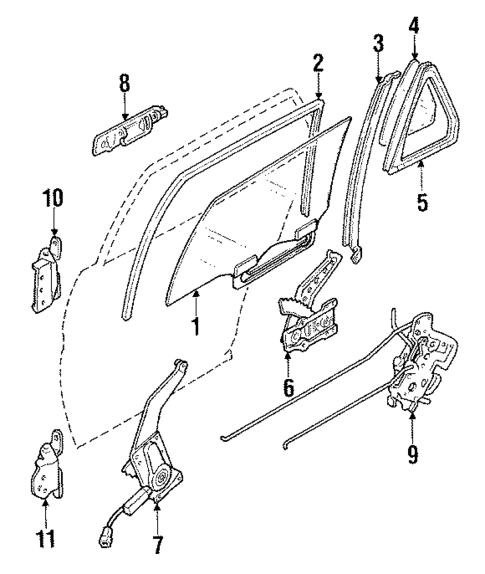 8
2
3
4
5
10
1
6
9
11
7