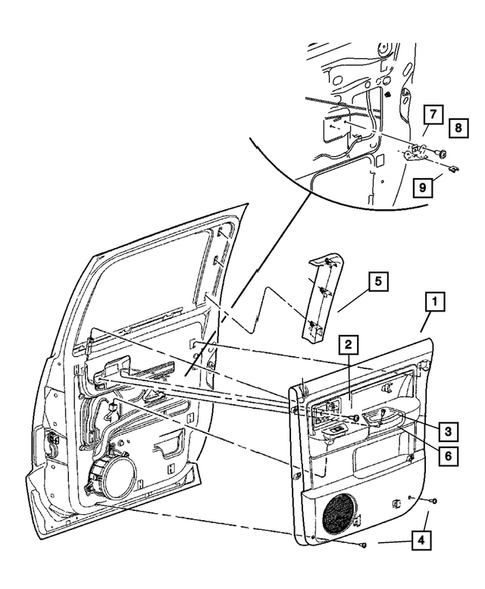 7
8
9
5
1
2
3
6
4