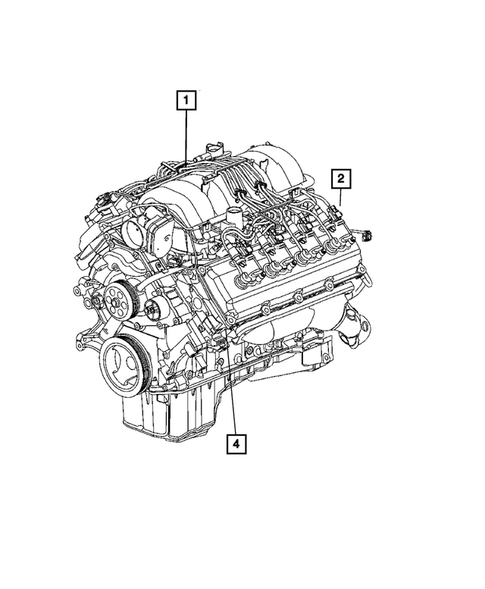 1
2
4