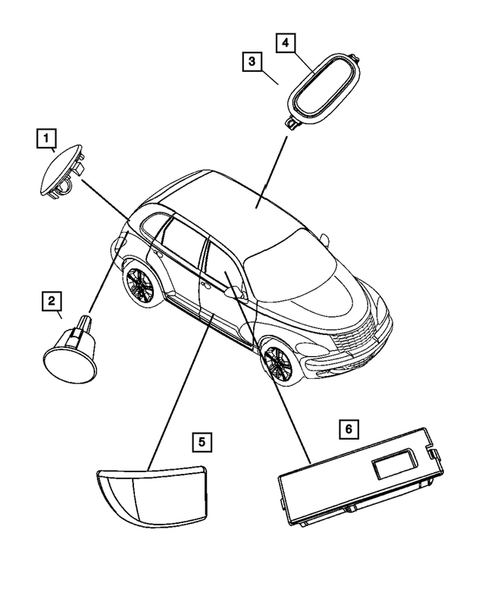 4
3
1
2
5
6