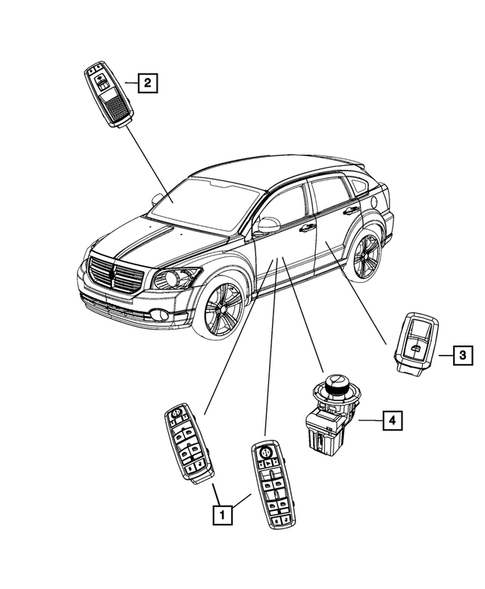 2

3

4

1