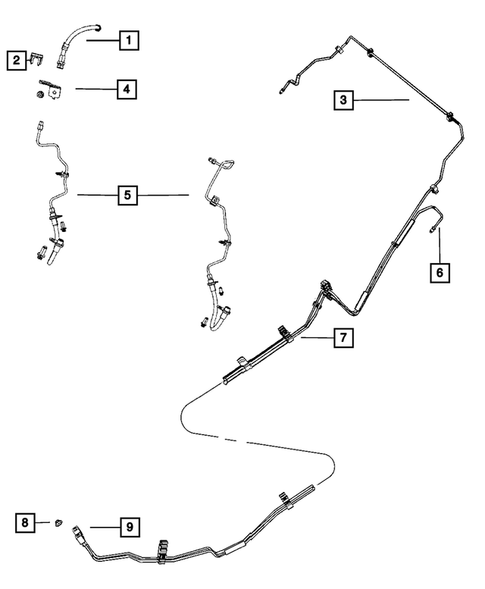 1
2
4
3
5
6
7
8
9