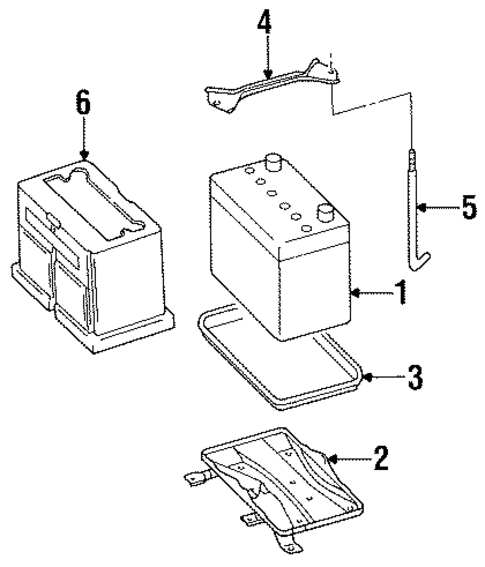 4
6
5
1
3
2