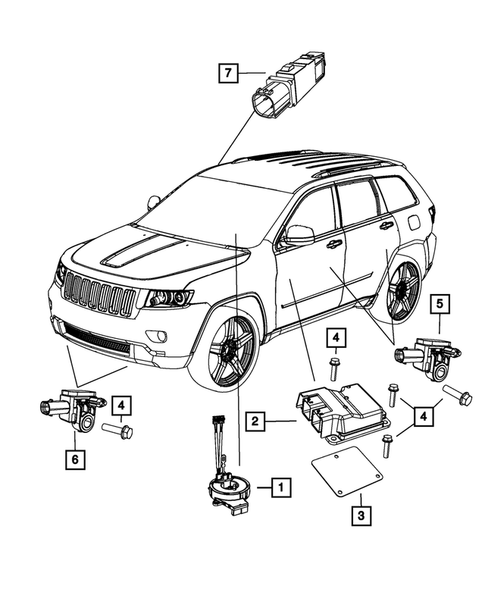 7
5
4
4
4
2
6
1
3