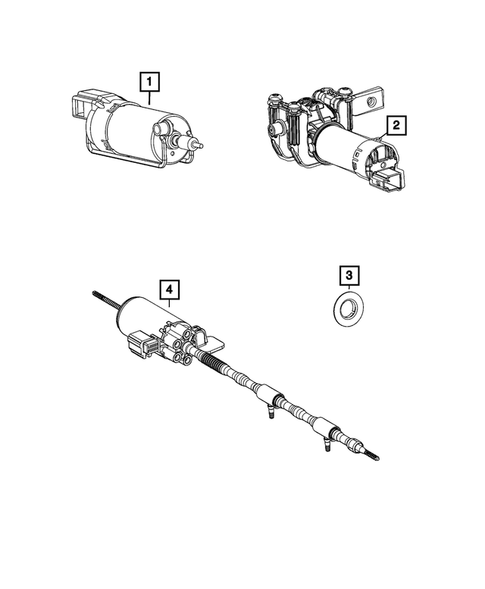 1
2
4
3