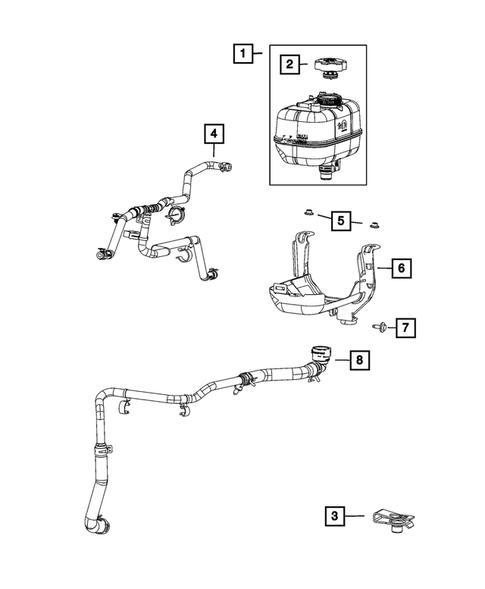 1
2
4
5
6
7
8
3