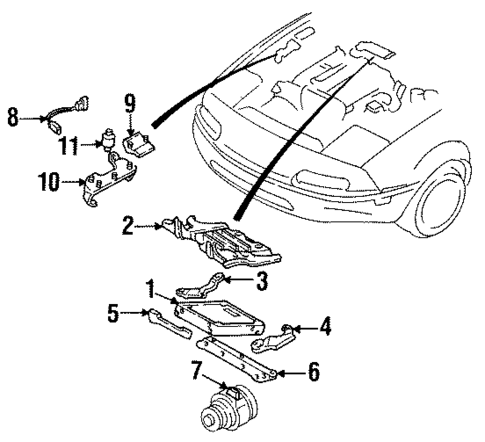 8
9
11
10
2
3
1
5
4
6
7