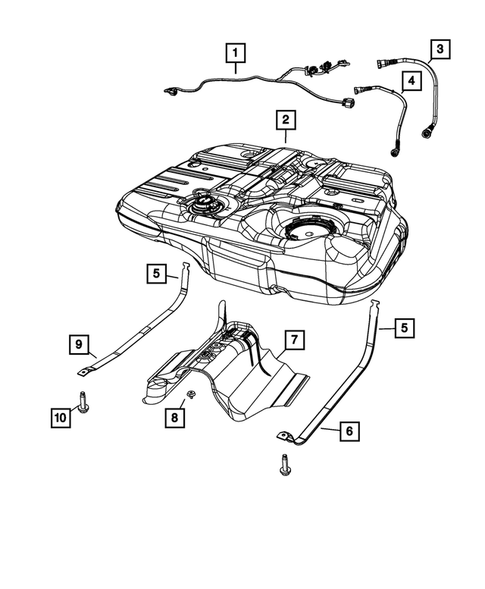 1
3
4
2
5
5
9
7
10
8
6