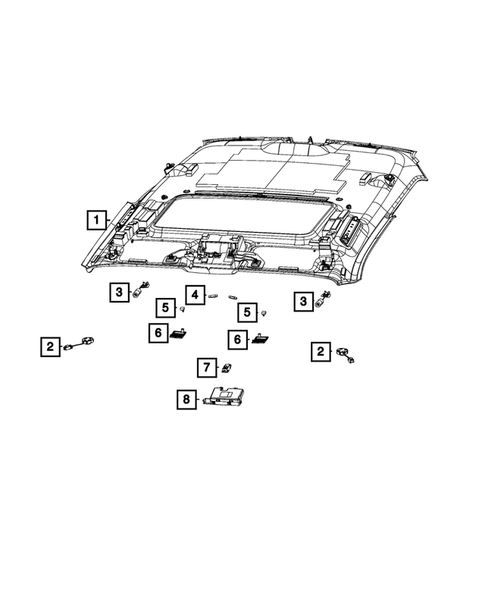 1
3
4
3
5
5
6
6
2
2
7
8