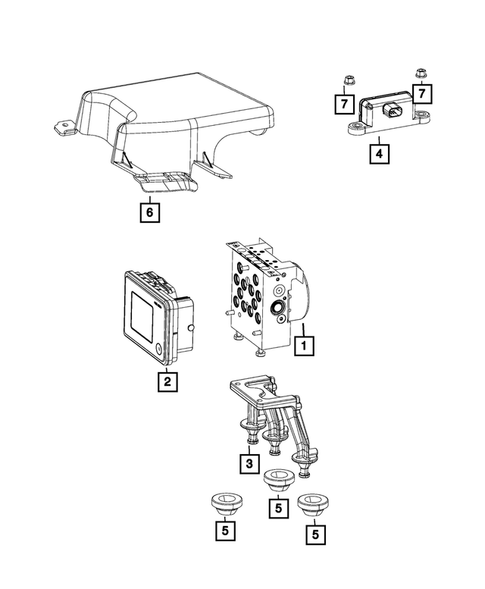 7
7
4
6
1
2
3
5
5
5