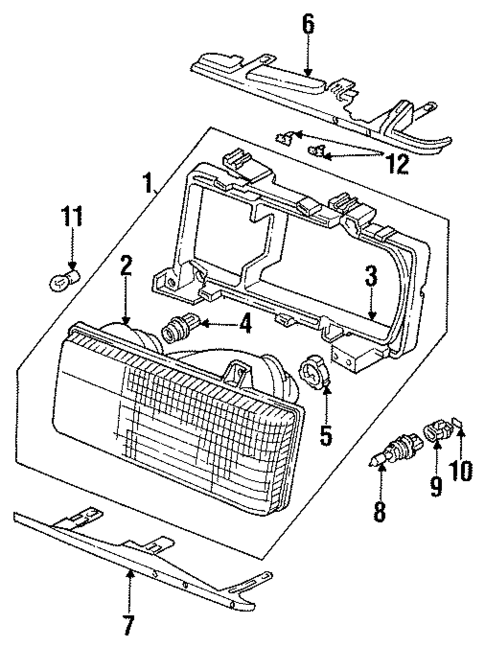 6
12
1
11
2
3
4
5
10
9
8
7