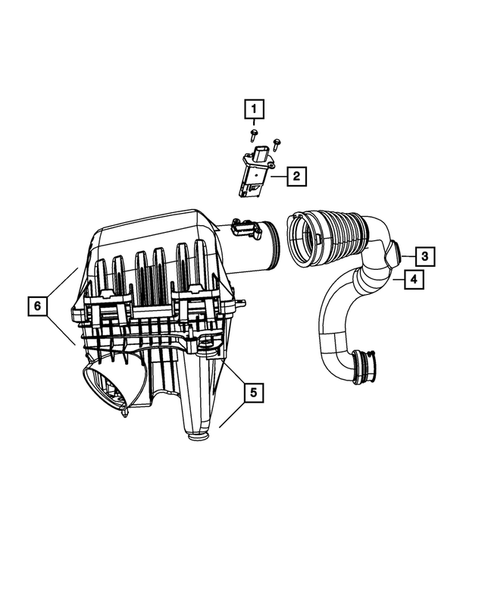 1
2
3
4
6
5