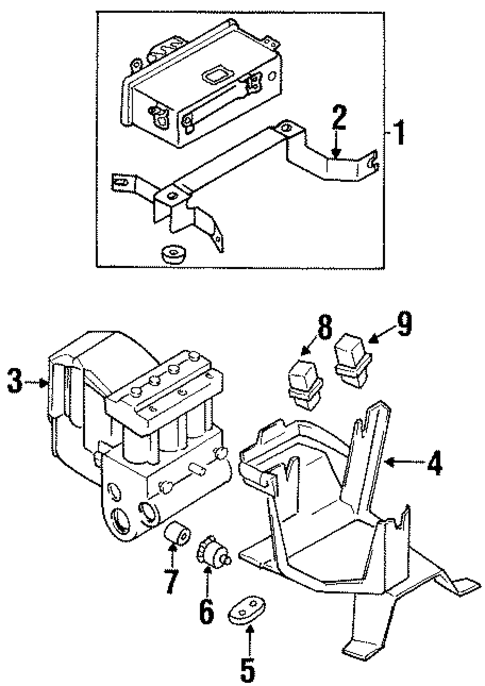 2
1
8
9
3
4
7
6
5