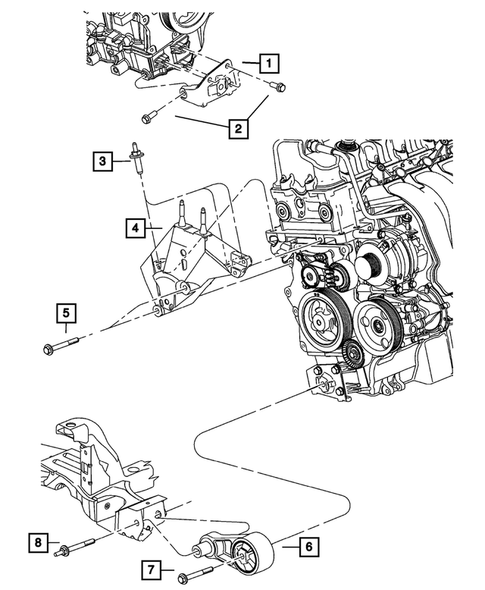 1
2
3
4
5
6
7
8