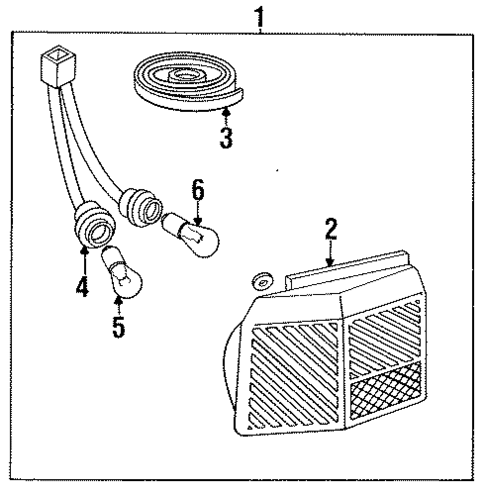 1
3
6
2
4
5