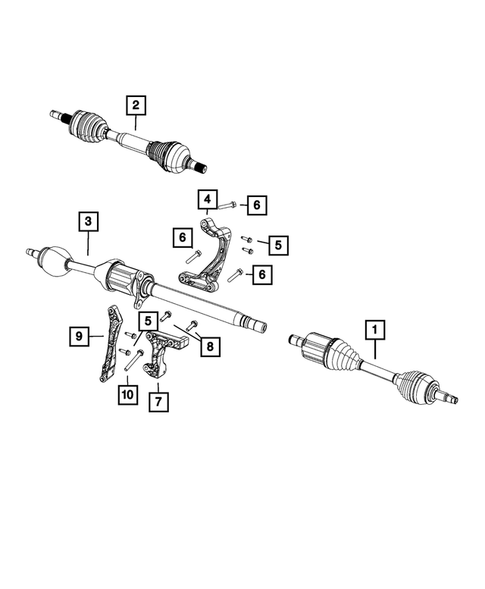 2
4
6
3
6
5
6
5
9
8
1
10
7