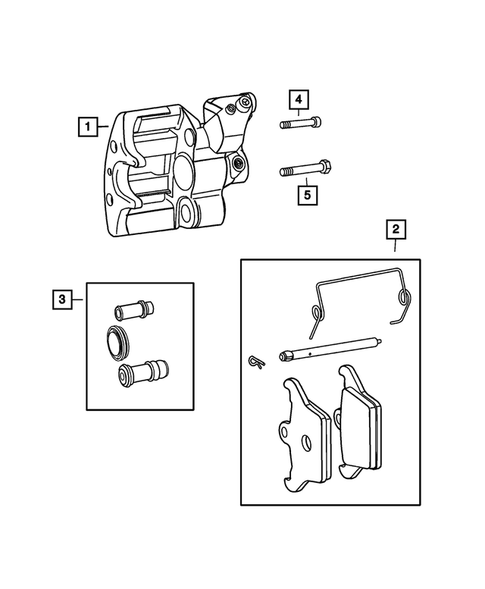 1
4
5
2
3