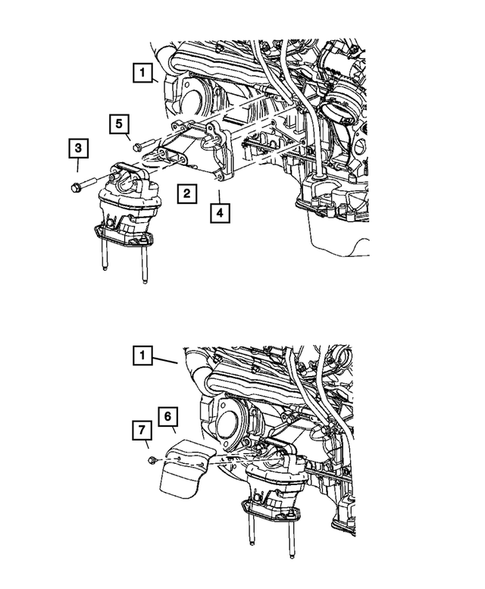 1
5
3
2
4
1
6
7