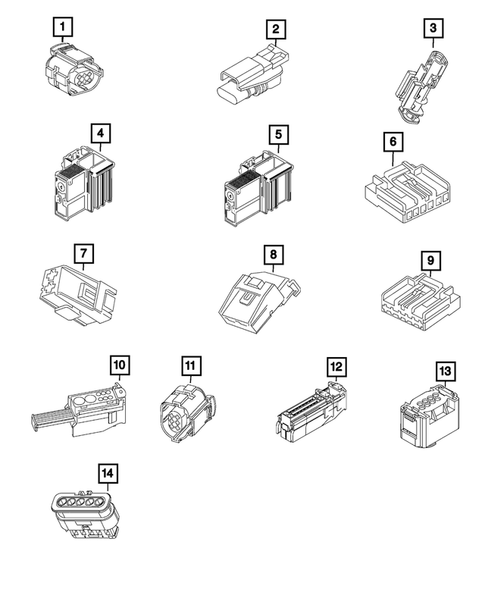 1
2
3
4
5
6
7
8
9
10
11
12
13
14