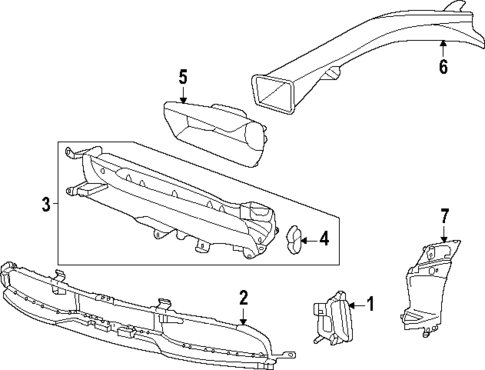 6
5
3
4
7
2
1