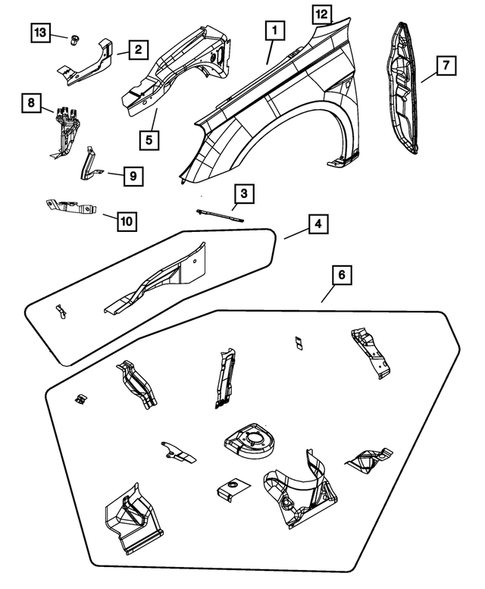 13
2
1
12
7
8
5
9
3
10
4
6