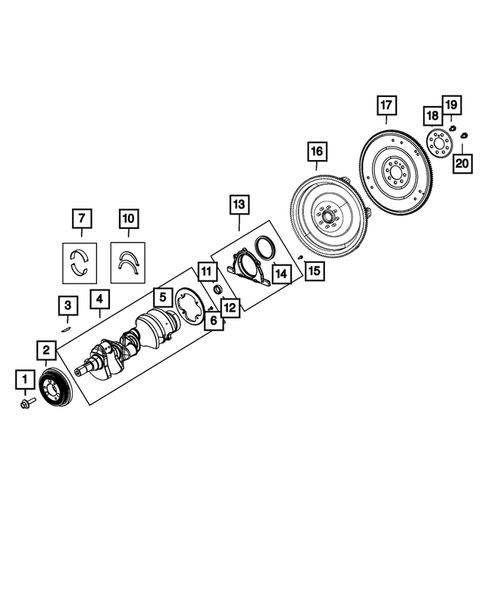 17
19
18
20
16
13
7
10
11
14
15
3
4
5
12
6
2
1