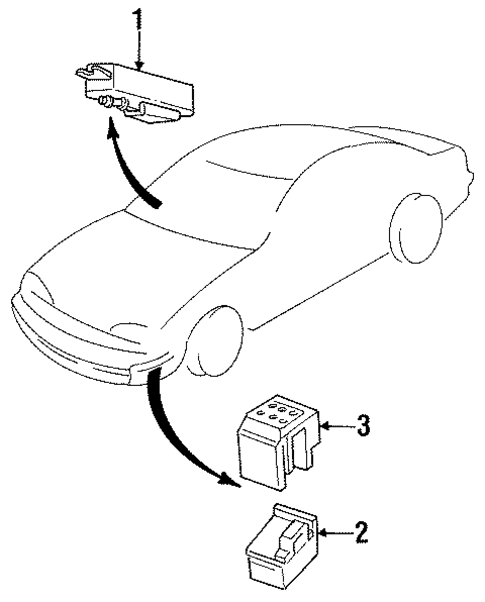 1

3

2