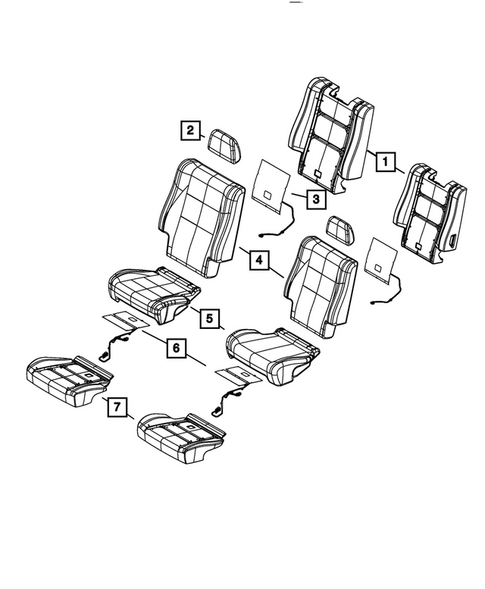 2
1
3
4
5
6
7