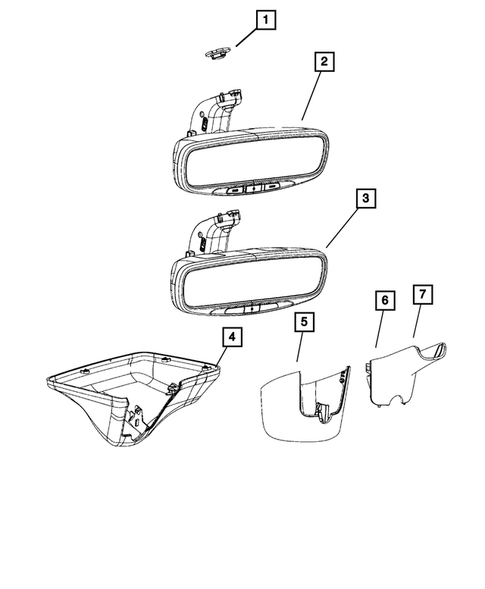 1
2
3
4
5
6
7