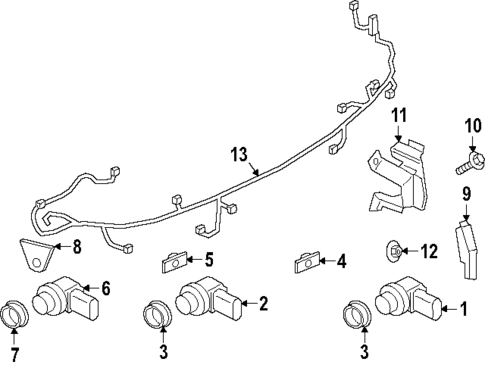 11
10
13
9
8
5
4
12
6
2
1
7
3
3