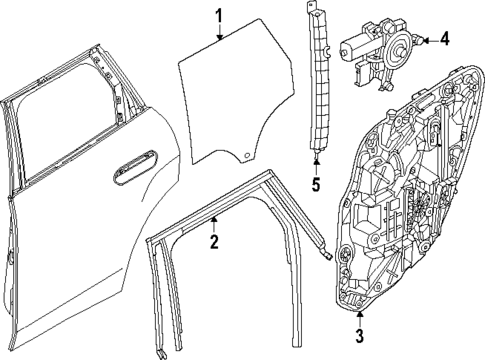 1
4
5
2
3