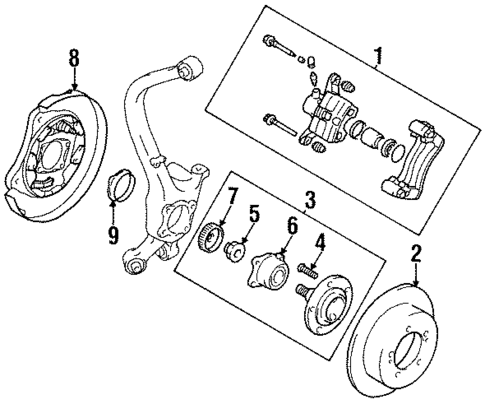 8
1
9
7
5
3
6
4
2