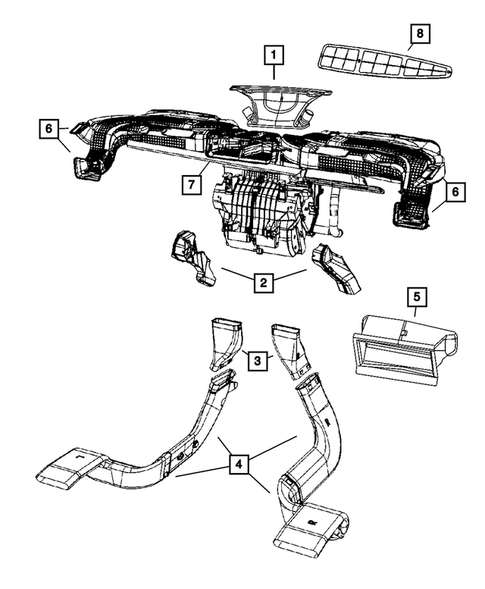 8
1
6
7
6
2
5
3
4