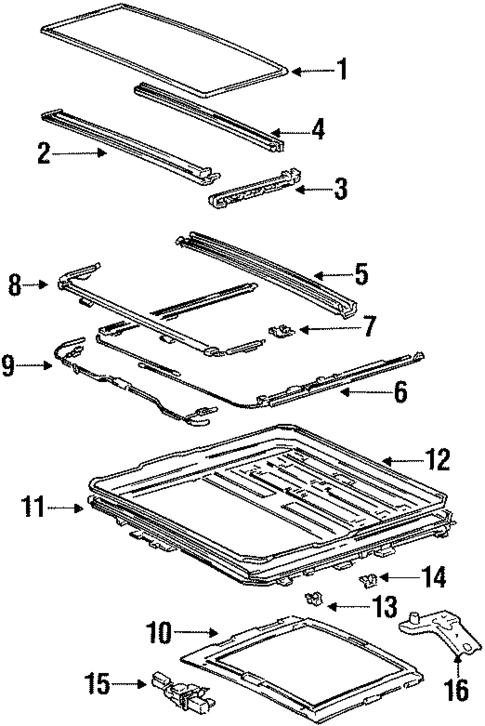 1
4
2
3
5
8
7
9
6
12
11
14
13
10
15
16