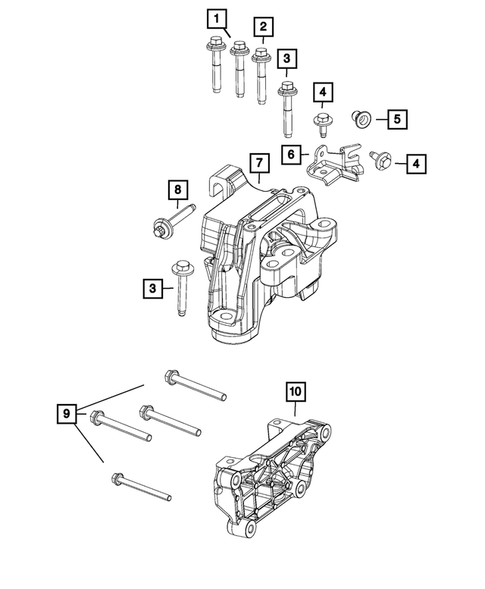 1
2
3
4
5
6
4
7
8
3
9
10