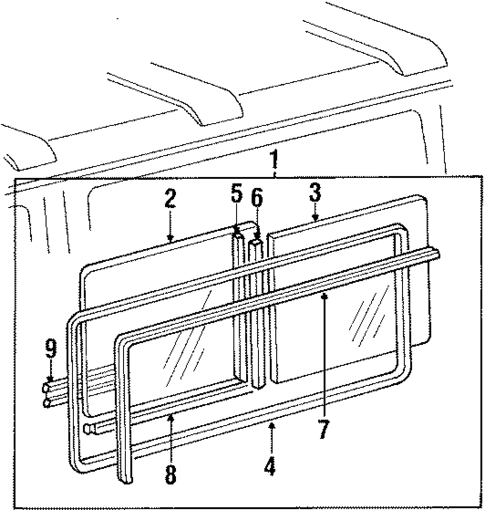 1
2
5
6
3
9
7
8
4