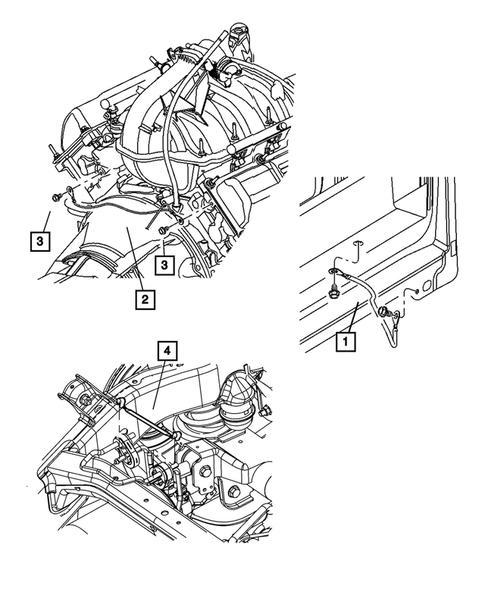 3
3
2
1
4