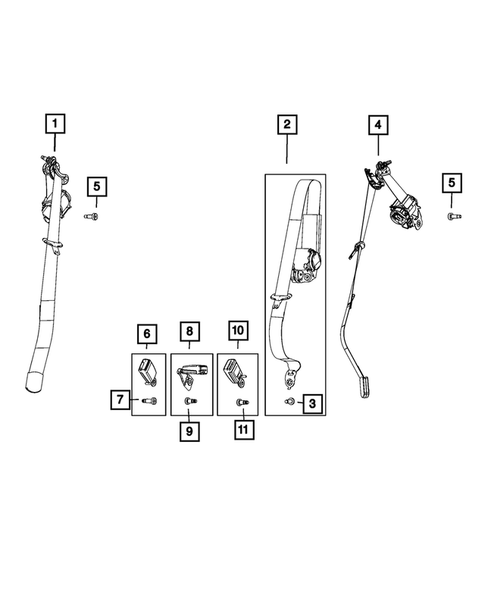 1
5
2
4
5
6
8
10
7
3
9
11