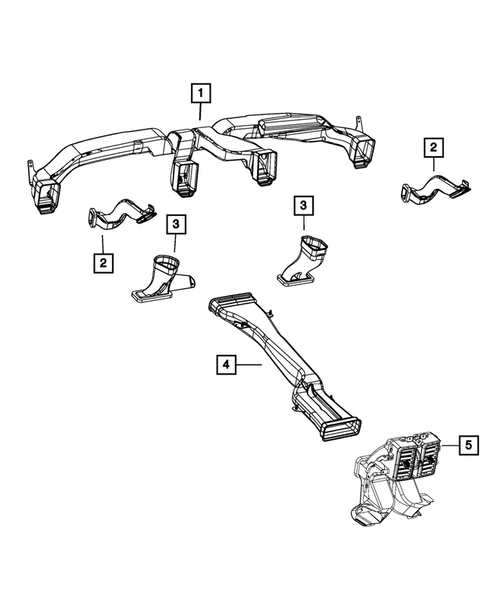 1
2
2
3
3
4
5