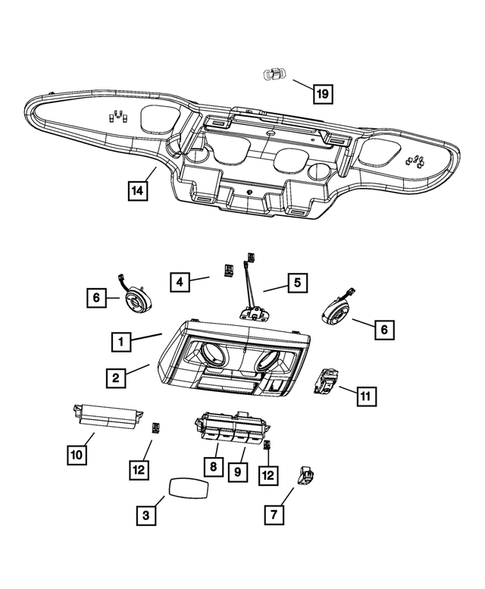 19
14
4
5
6
6
1
2
11
10
12
8
9
12
3
7