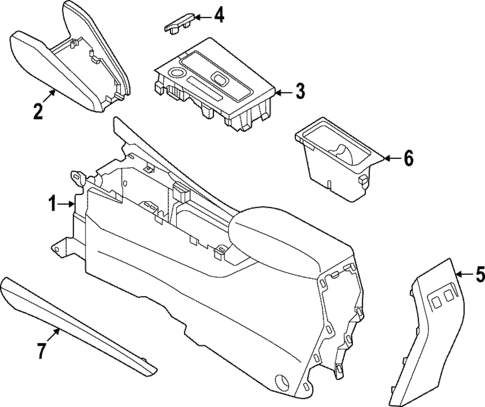 4
2
3
6
1
5
7