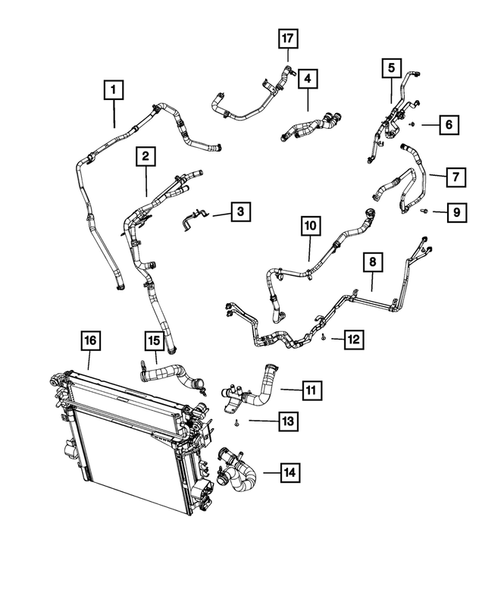 17
4
5
1
6
2
7
3
9
10
8
12
16
15
11
13
14