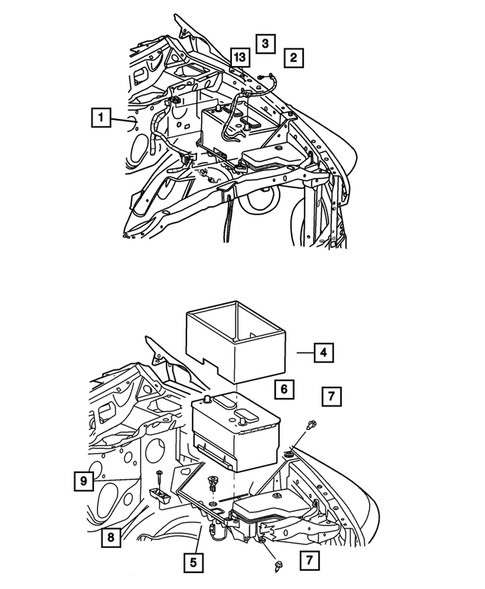 3
13
2
1
4
6
7
9
8
5
7