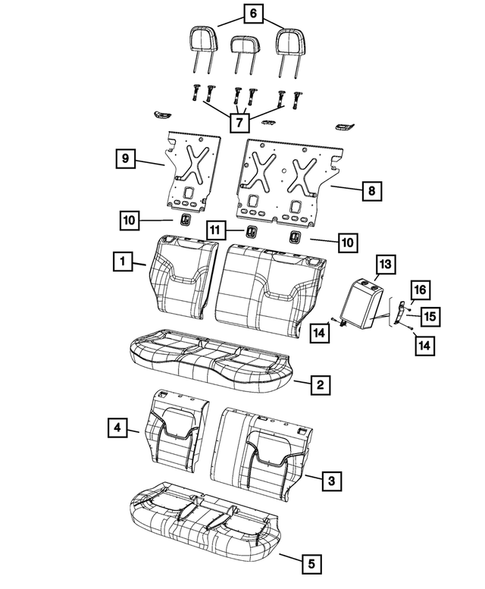 6
7
9
8
10
11
10
1
13
16
15
14
14
2
4
3
5