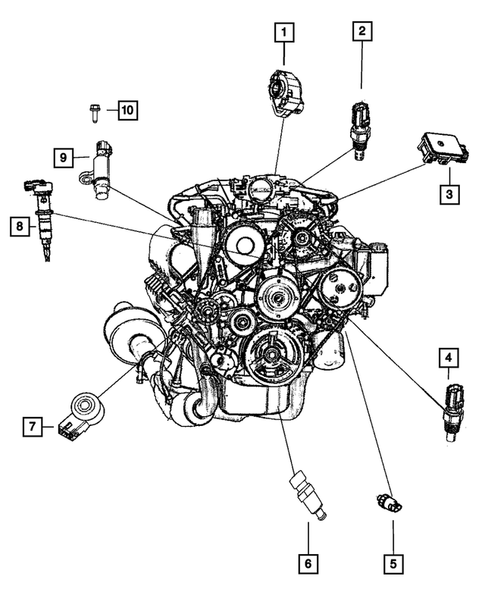 1
2
10
9
3
8
4
7
6
5