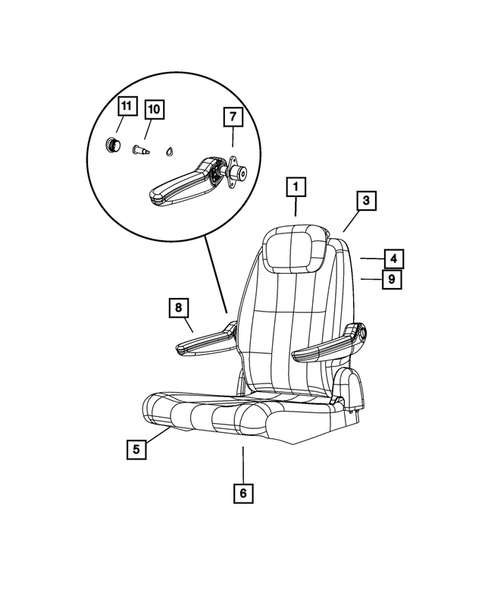 11
10
7
1
3
4
9
8
5
6